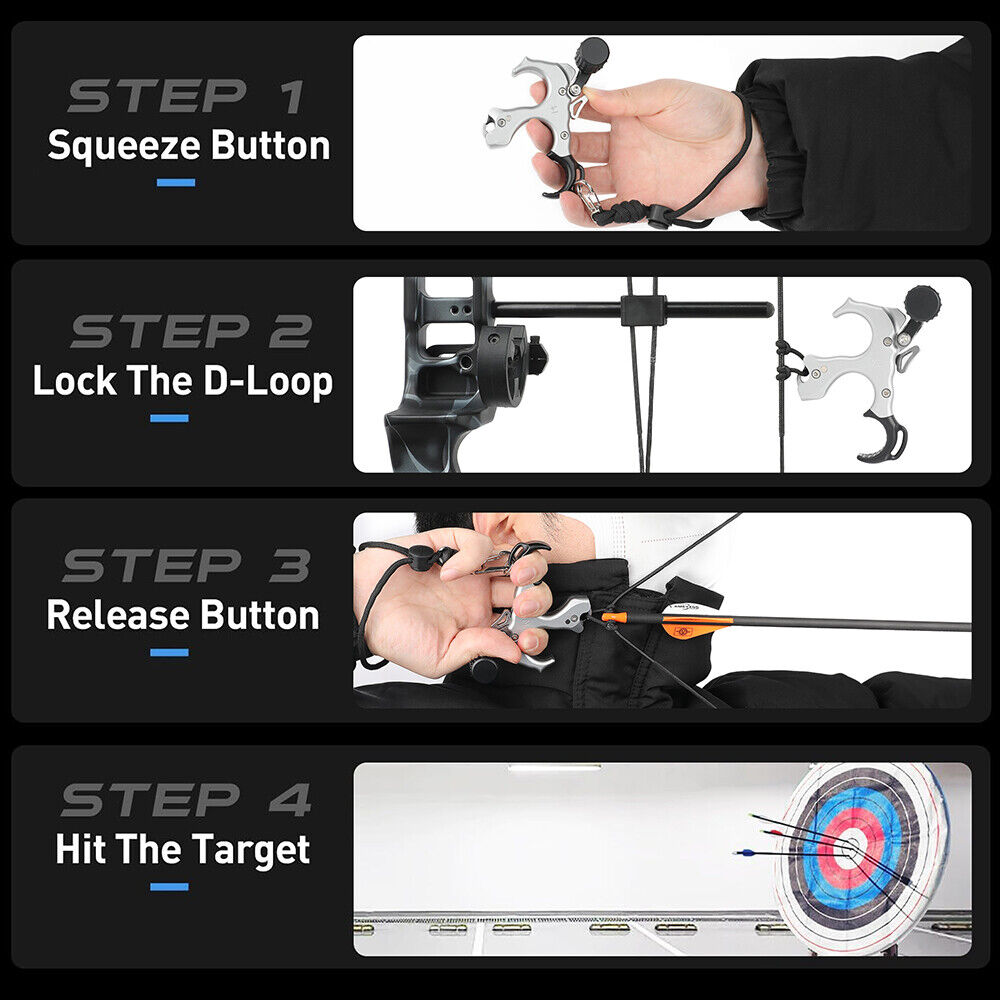 STEP 1
Squeeze Button

STEP 2
Lock The D-Loop

STEP 3
Release Button

STEP 4
Hit The Target